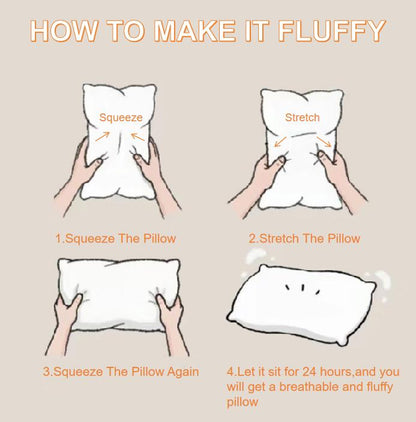 HOW TO MAKE IT FLUFFY

Squeeze

1.Squeeze The Pillow

Stretch

2.Stretch The Pillow

3.Squeeze The Pillow Again

4.Let it sit for 24 hours,and you will get a breathable and fluffy pillow